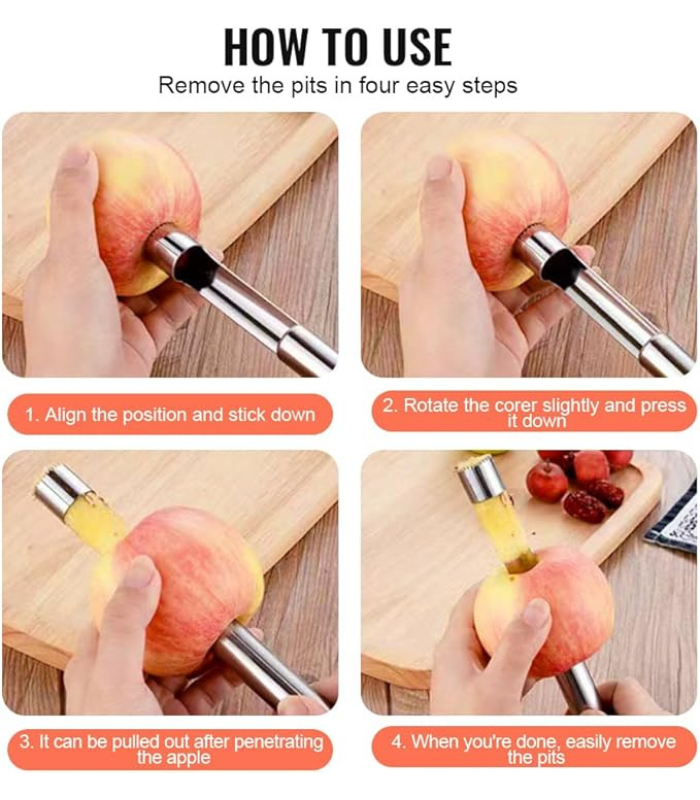 HOW TO USE

Remove the pits in four easy steps

1. Align the position and stick down

2. Rotate the corer slightly and press it down

3. It can be pulled out after penetrating the apple

4. When you're done, easily remove the pits