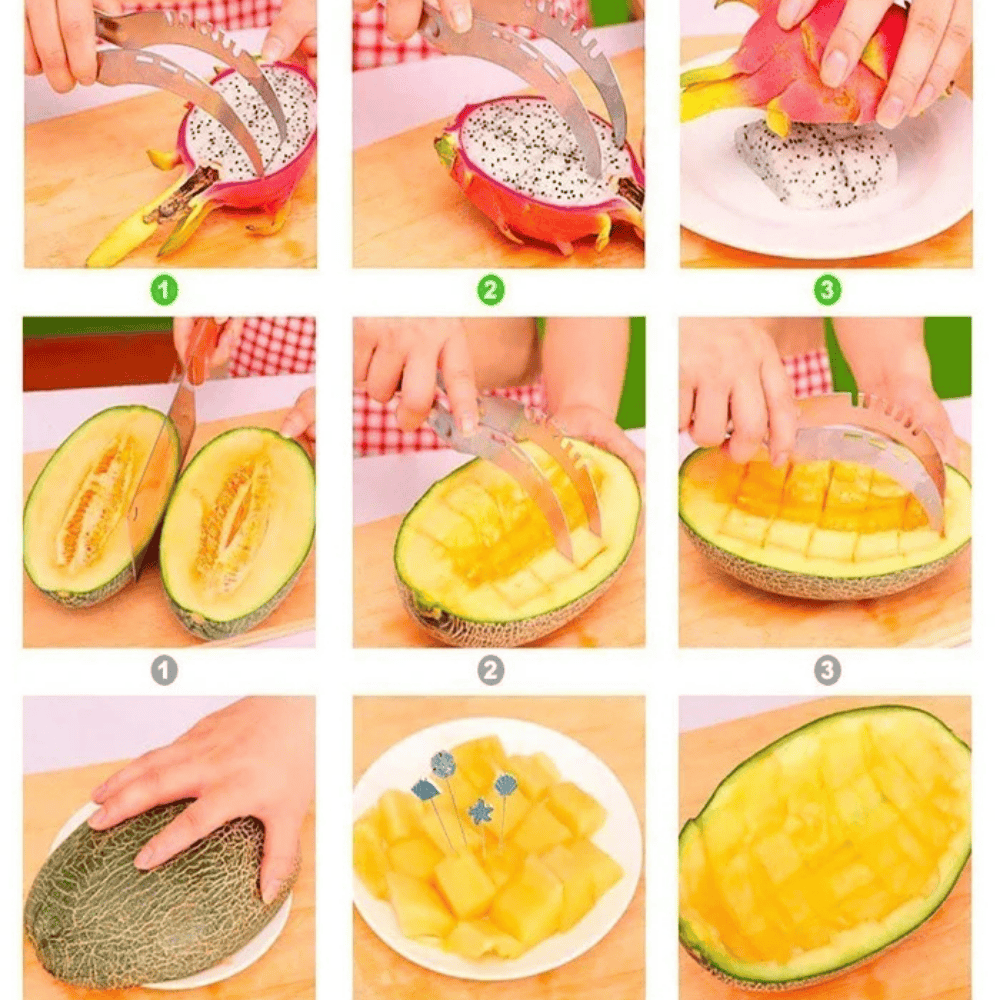 1
2
3
1
2
3